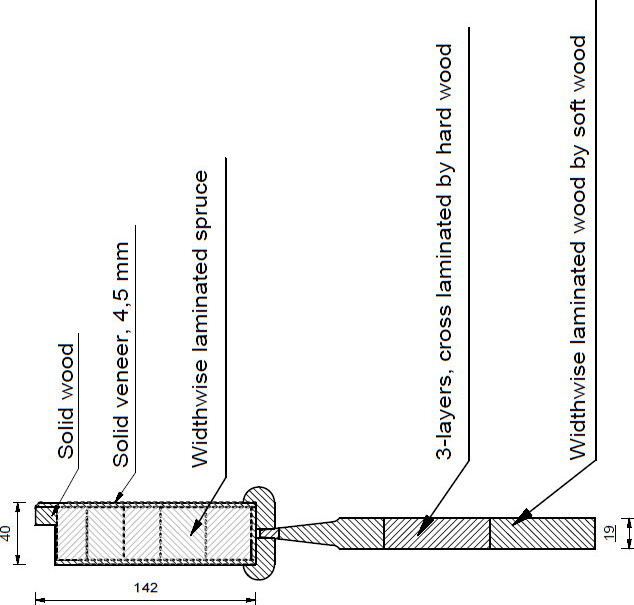 Solid wood

Solid veneer, 4,5 mm

Widthwise laminated spruce

3-layers, cross laminated by hard wood

Widthwise laminated wood by soft wood

40

142

19